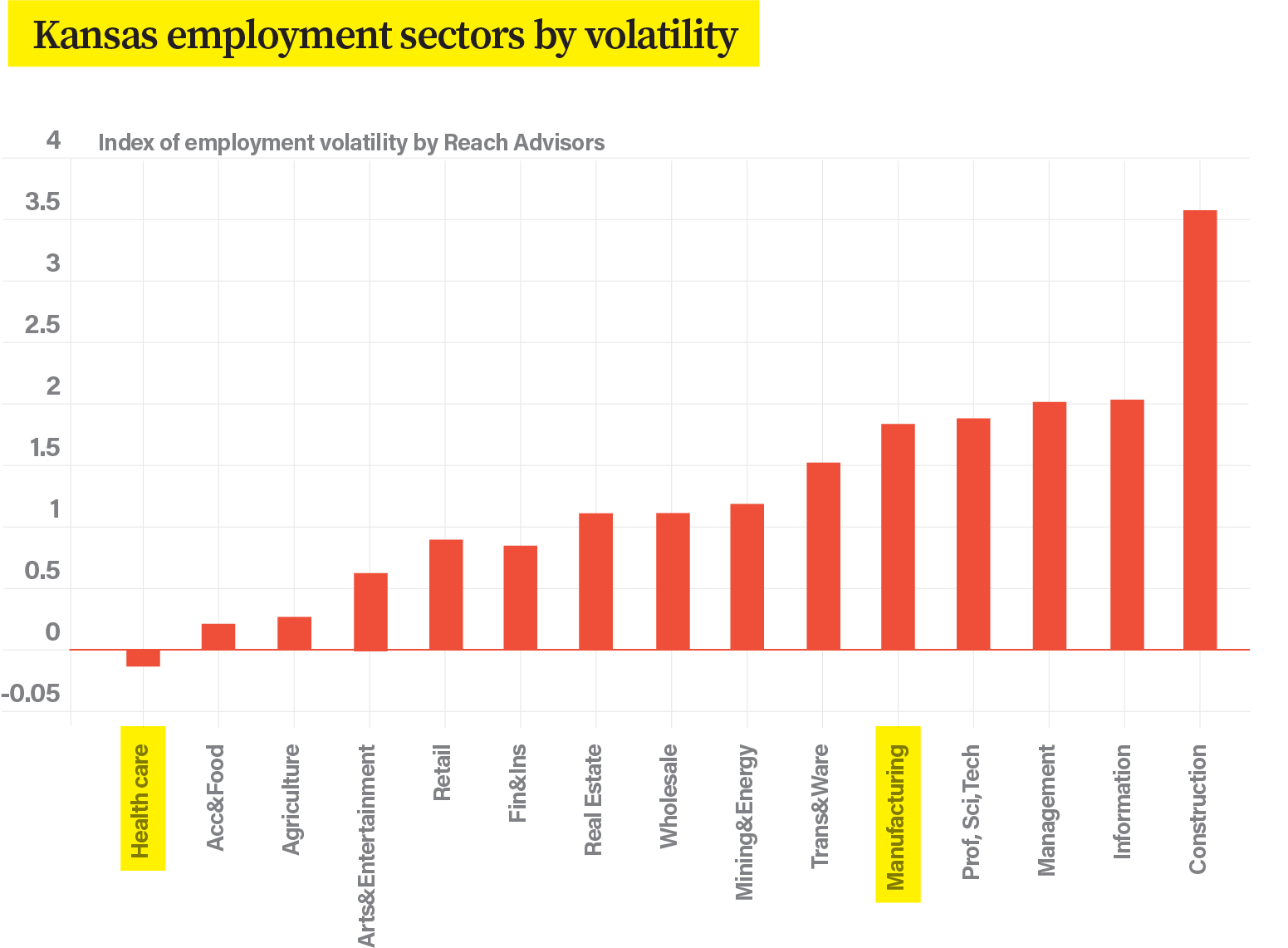 Kansas employment sectors by volatility

Index of employment volatility by Reach Advisors

4
3.5
3
2.5
2
1.5
1
0.5
0
-0.05

Health care
Acc&Food
Agriculture
Arts&Entertainment
Retail
Fin&Ins
Real Estate
Wholesale
Mining&Energy
Trans&Ware
Manufacturing
Prof, Sci,Tech
Management
Information
Construction