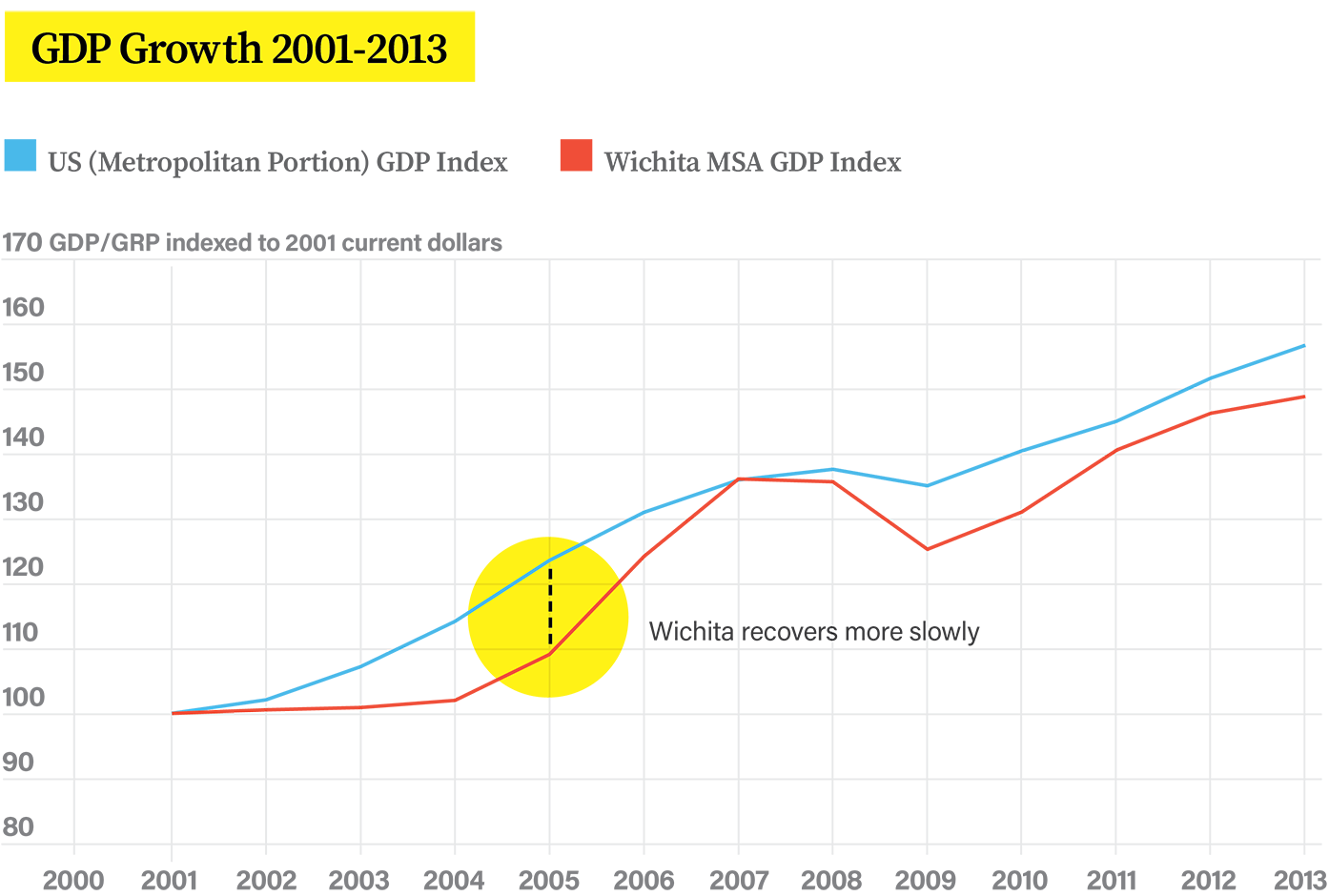 GDP Growth 2001-2013

US (Metropolitan Portion) GDP Index

Wichita MSA GDP Index

170 GDP/GRP indexed to 2001 current dollars

160

150

140

130

120

110

100

90

80

Wichita recovers more slowly

2000 2001 2002 2003 2004 2005 2006 2007 2008 2009 2010 2011 2012 2013