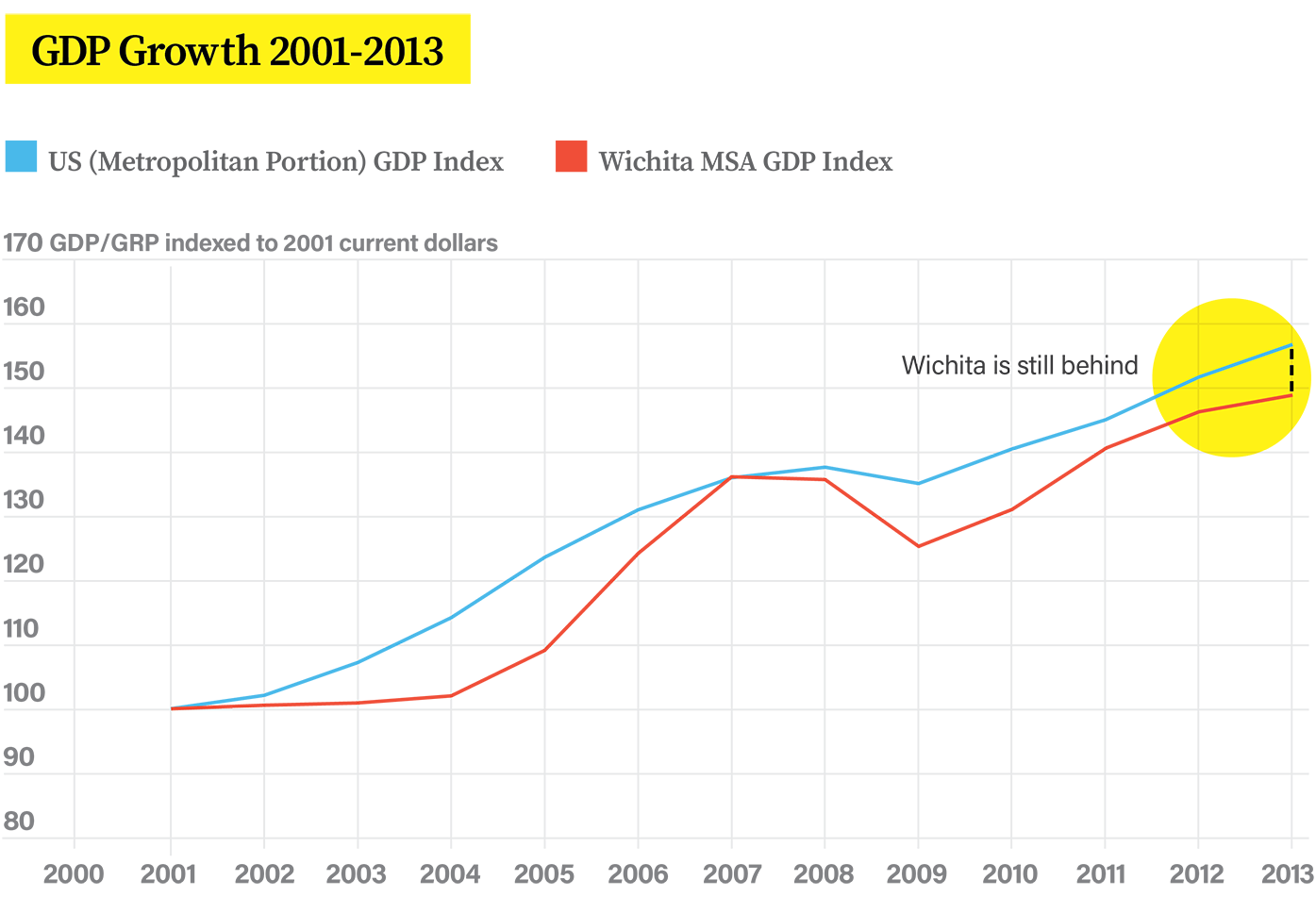 GDP Growth 2001-2013

US (Metropolitan Portion) GDP Index
Wichita MSA GDP Index

170 GDP/GRP indexed to 2001 current dollars

160
150
140
130
120
110
100
90
80

Wichita is still behind

2000 2001 2002 2003 2004 2005 2006 2007 2008 2009 2010 2011 2012 2013