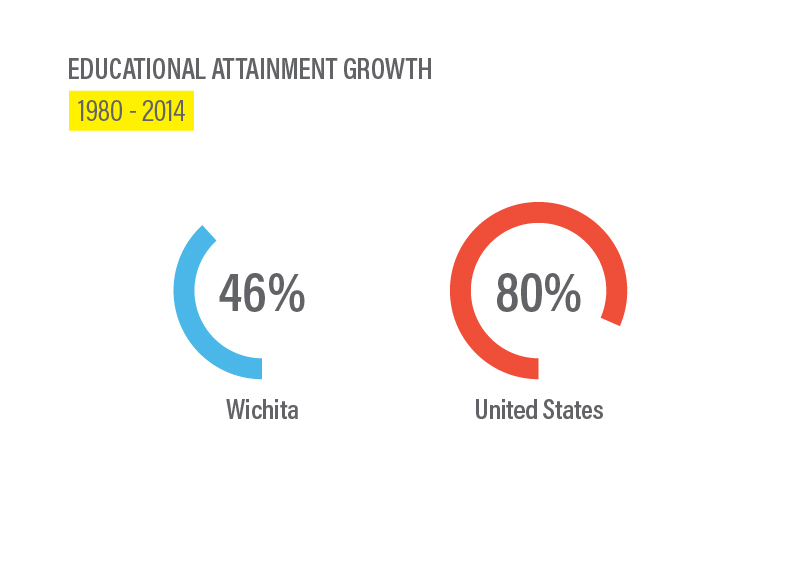 EDUCATIONAL ATTAINMENT GROWTH

1980 - 2014

46%

Wichita

80%

United States