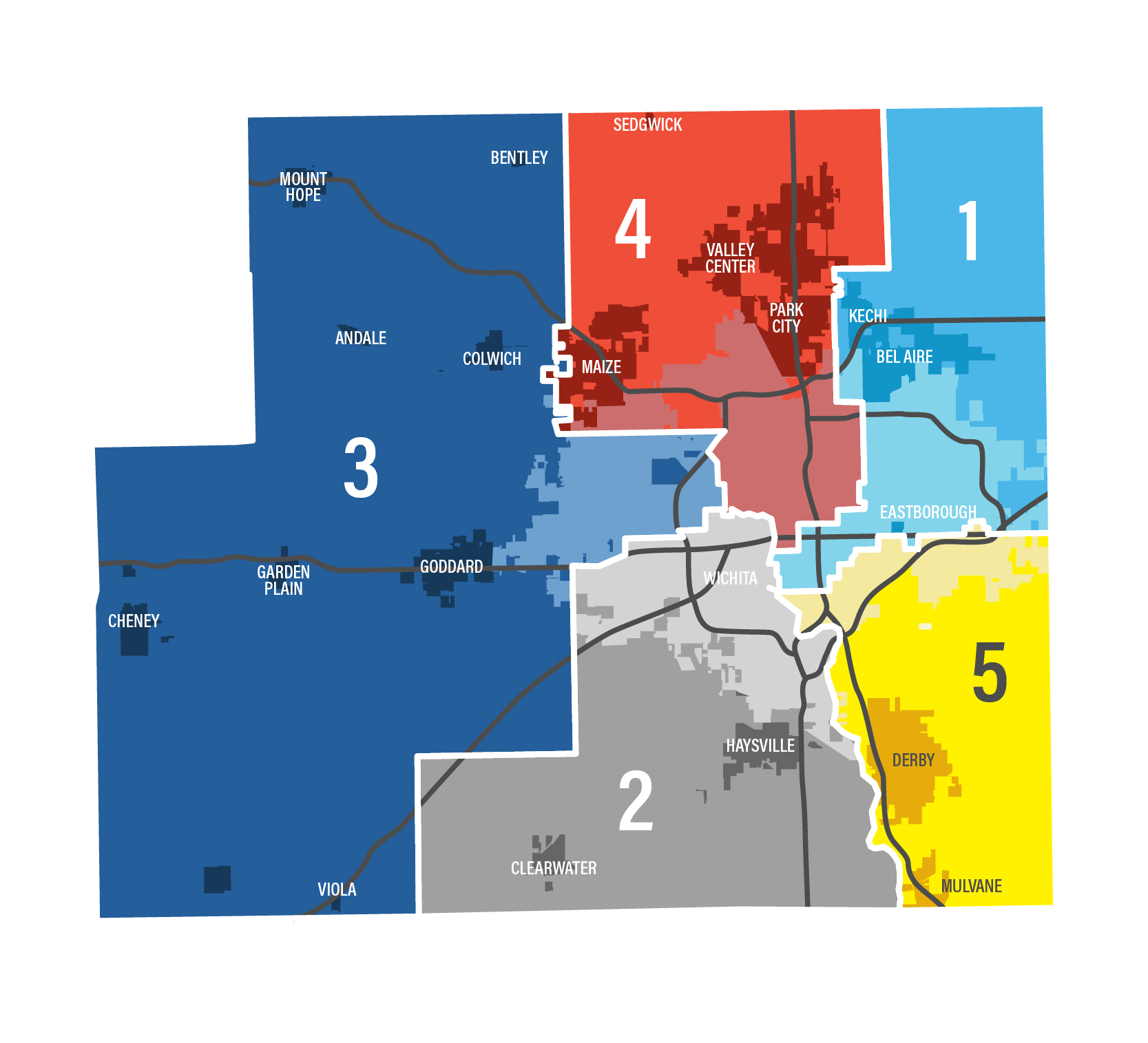 SEDGWICK
BENTLEY
MOUNT HOPE
4
1
VALLEY CENTER
PARK CITY
KECHI
ANDALE
COLWICH
MAIZE
BEL AIRE
3
EASTBOROUGH
GARDEN PLAIN
GODDARD
WICHITA
CHENEY
5
HAYSVILLE
DERBY
2
CLEARWATER
VIOLA
MULVANE