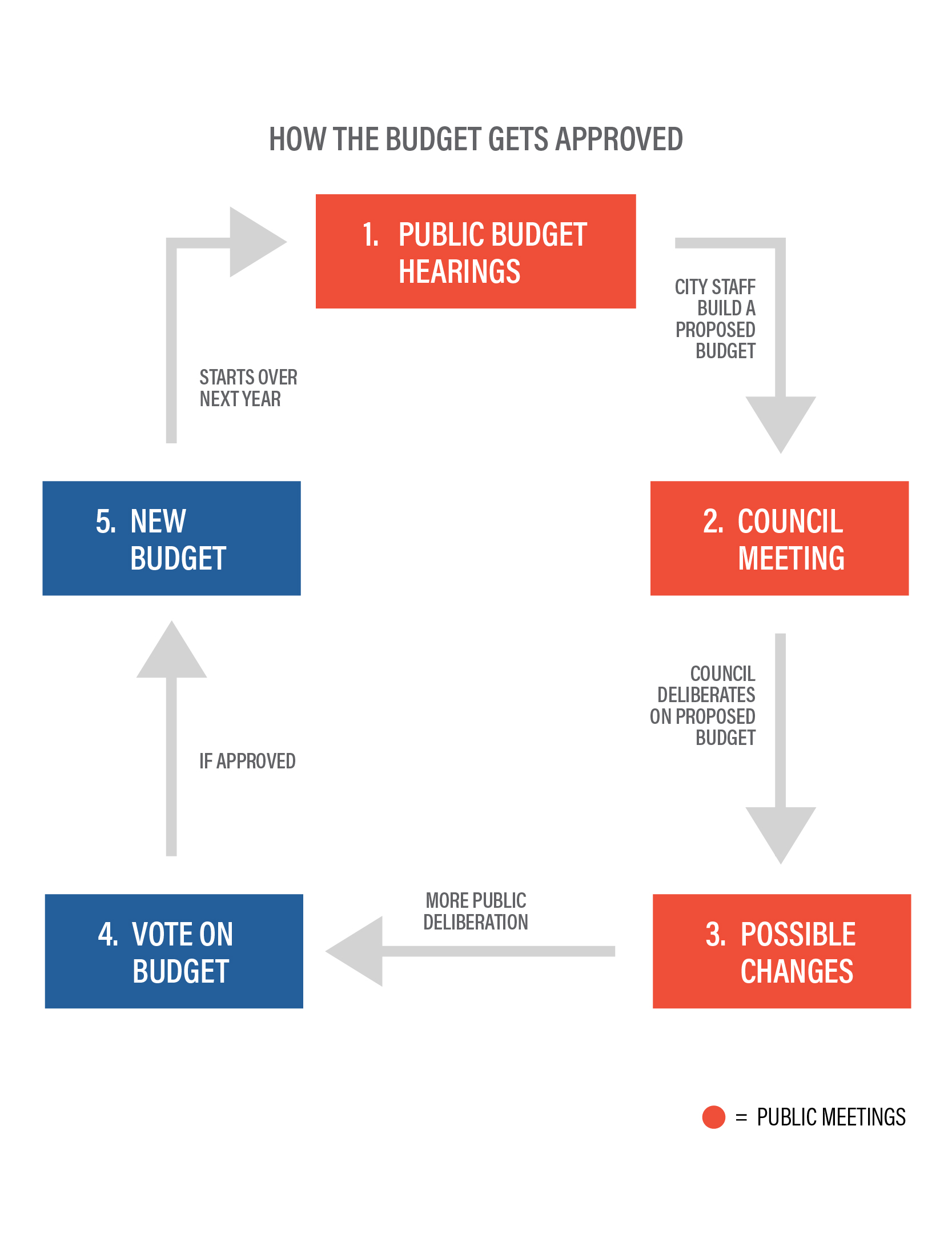 HOW THE BUDGET GETS APPROVED

1. PUBLIC BUDGET HEARINGS

CITY STAFF BUILD A PROPOSED BUDGET

2. COUNCIL MEETING

COUNCIL DELIBERATES ON PROPOSED BUDGET

3. POSSIBLE CHANGES

MORE PUBLIC DELIBERATION

4. VOTE ON BUDGET

IF APPROVED

5. NEW BUDGET

STARTS OVER NEXT YEAR

= PUBLIC MEETINGS