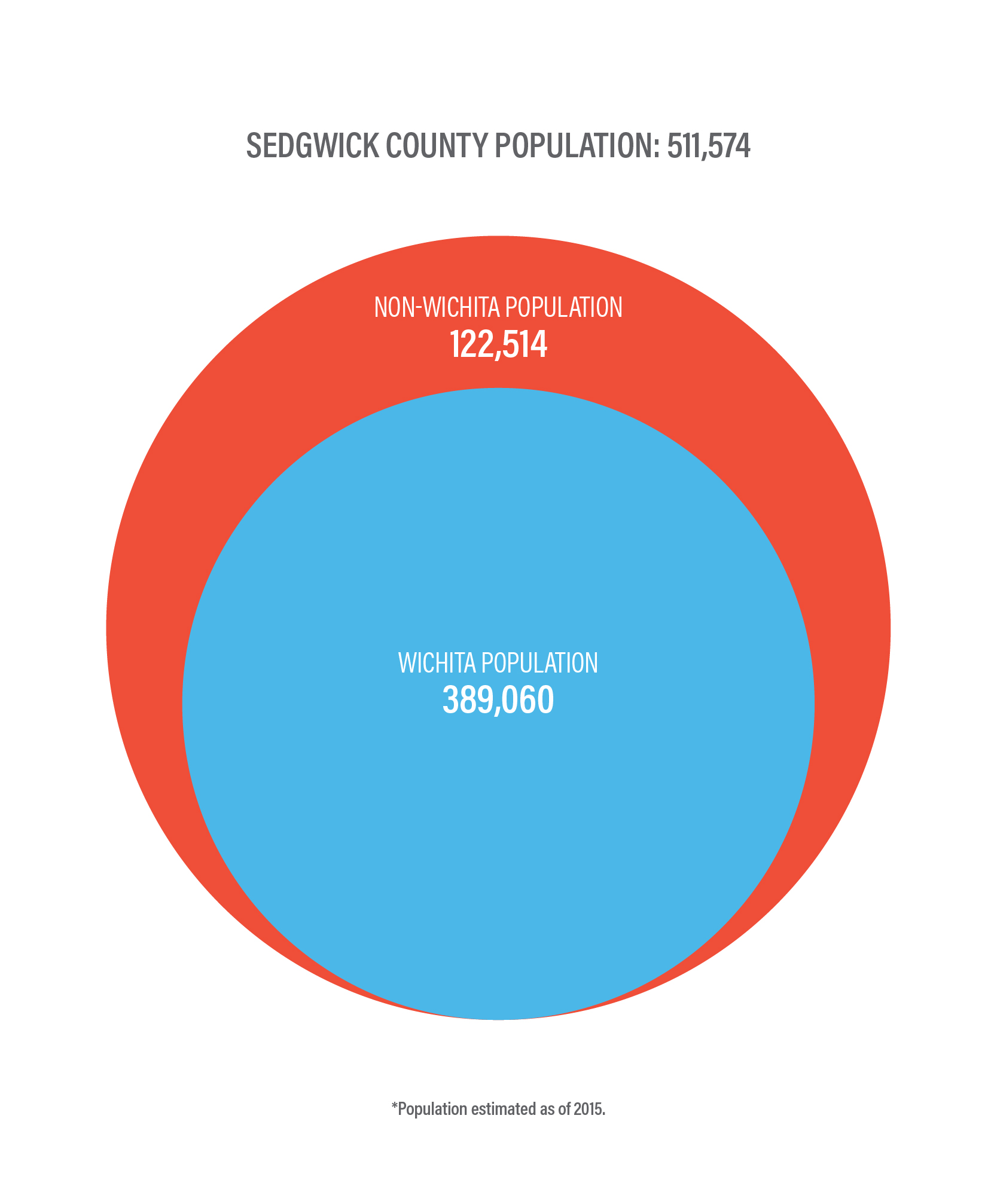 SEDGWICK COUNTY POPULATION: 511,574

NON-WICHITA POPULATION
122,514

WICHITA POPULATION
389,060

*Population estimated as of 2015.