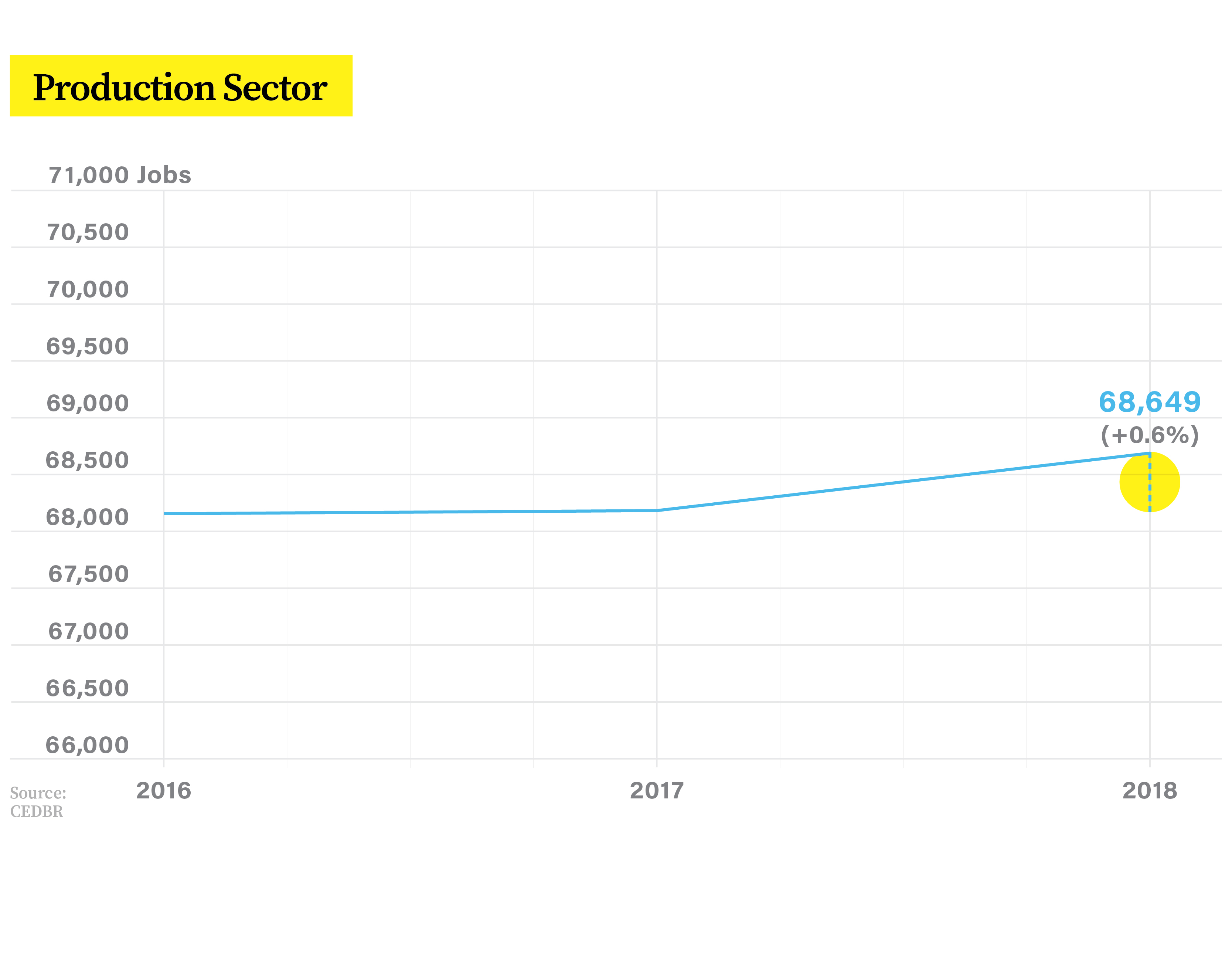 Production Sector

71,000 Jobs
70,500
70,000
69,500
69,000
68,500
68,000
67,500
67,000
66,500
66,000

68,649
(+0.6%)

Source:
CEDBR

2016
2017
2018