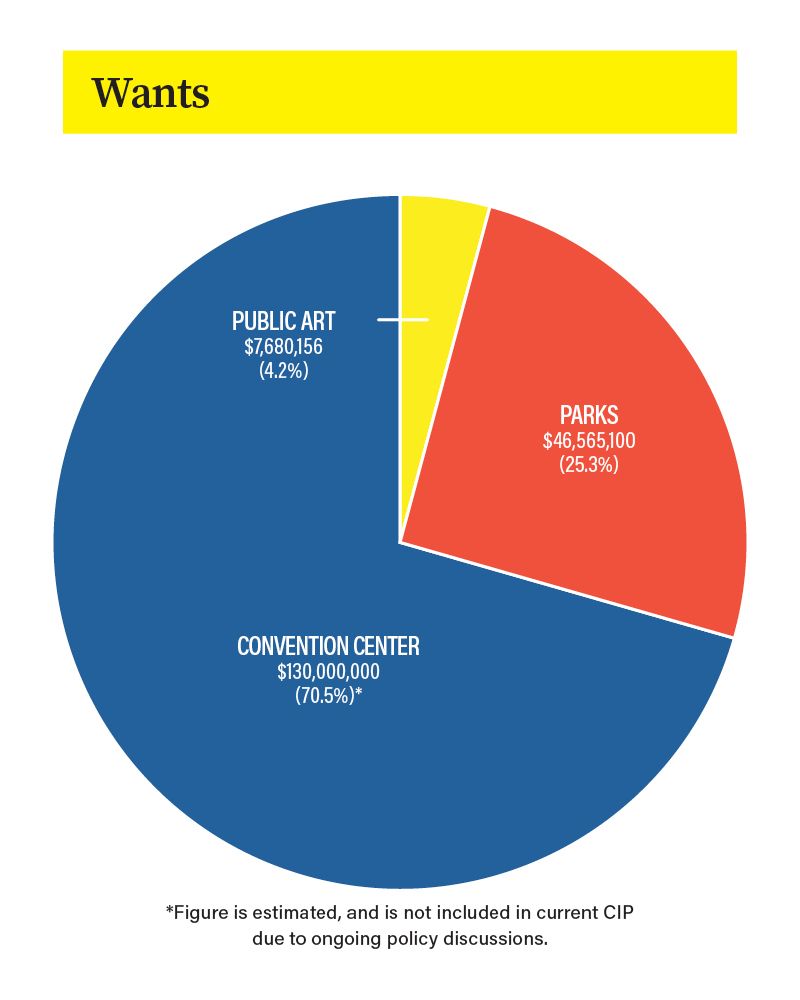 Wants

PUBLIC ART
\$7,680,156
(4.2%)

PARKS
\$46,565,100
(25.3%)

CONVENTION CENTER
\$130,000,000
(70.5%)*

*Figure is estimated, and is not included in current CIP due to ongoing policy discussions.